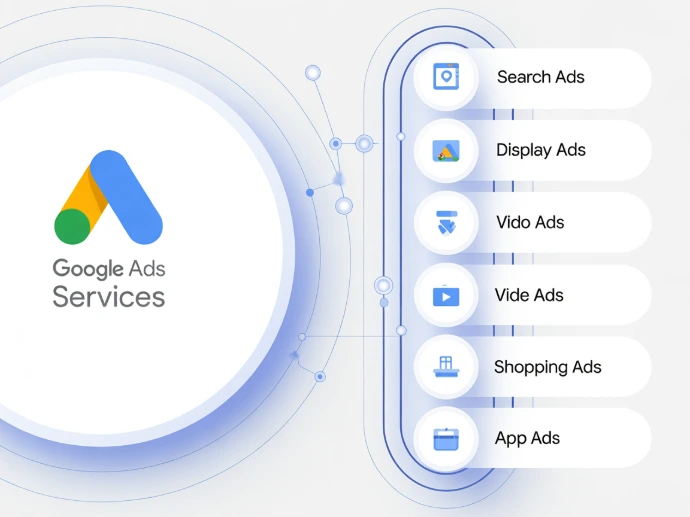 Google Ads
Services

Search Ads

Display Ads

Vido Ads

Vide Ads

Shopping Ads

App Ads